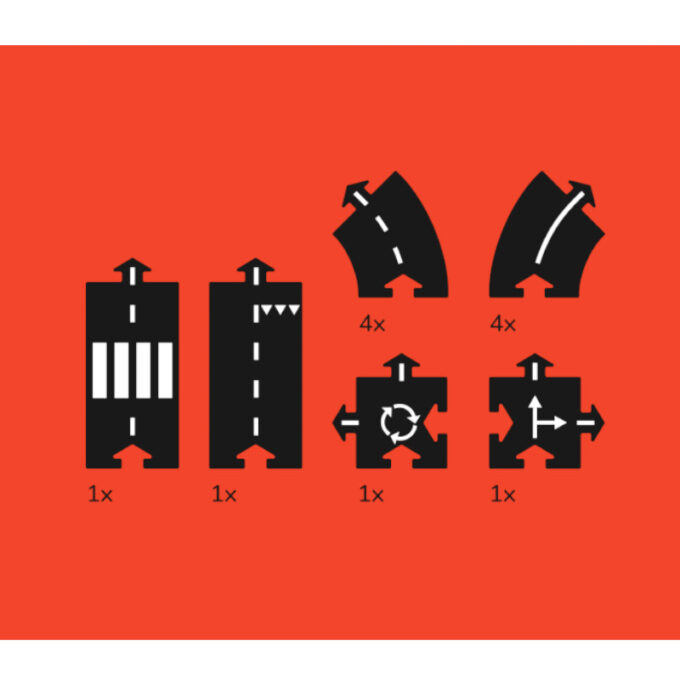 4x 4x

1x 1x 1x 1x